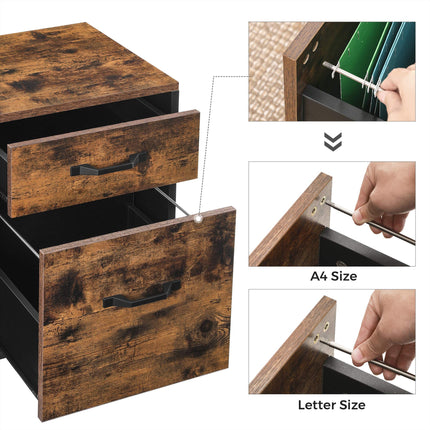 A4 Size

Letter Size